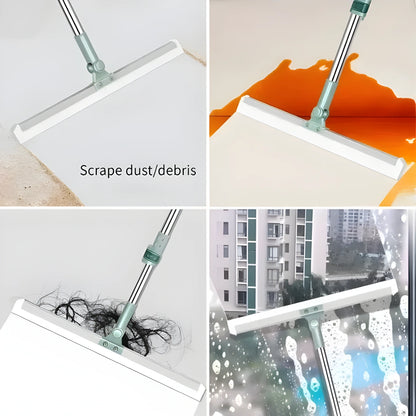 Scrape dust/debris